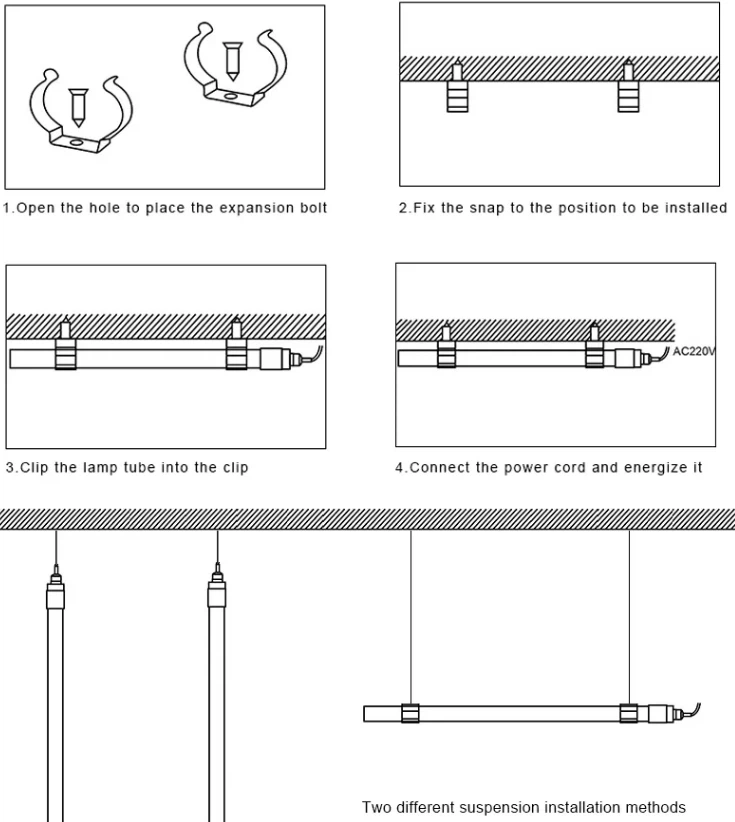 1.Open the hole to place the expansion bolt

2.Fix the snap to the position to be installed

3.Clip the lamp tube into the clip

AC220V

4.Connect the power cord and energize it

Two different suspension installation methods